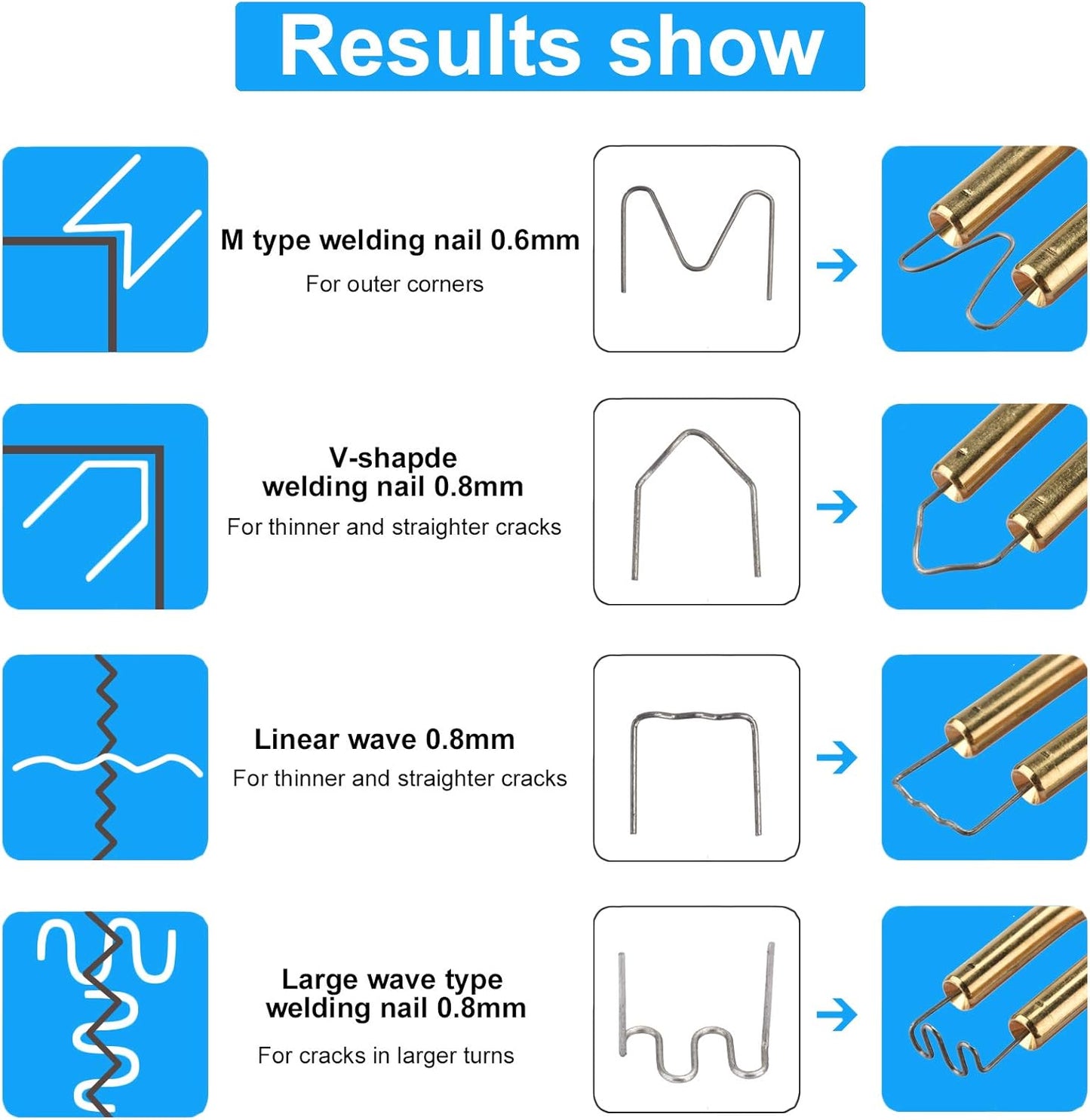 Results show

M type welding nail 0.6mm
For outer corners

V-shapde
welding nail 0.8mm
For thinner and straighter cracks

Linear wave 0.8mm
For thinner and straighter cracks

Large wave type
welding nail 0.8mm
For cracks in larger turns