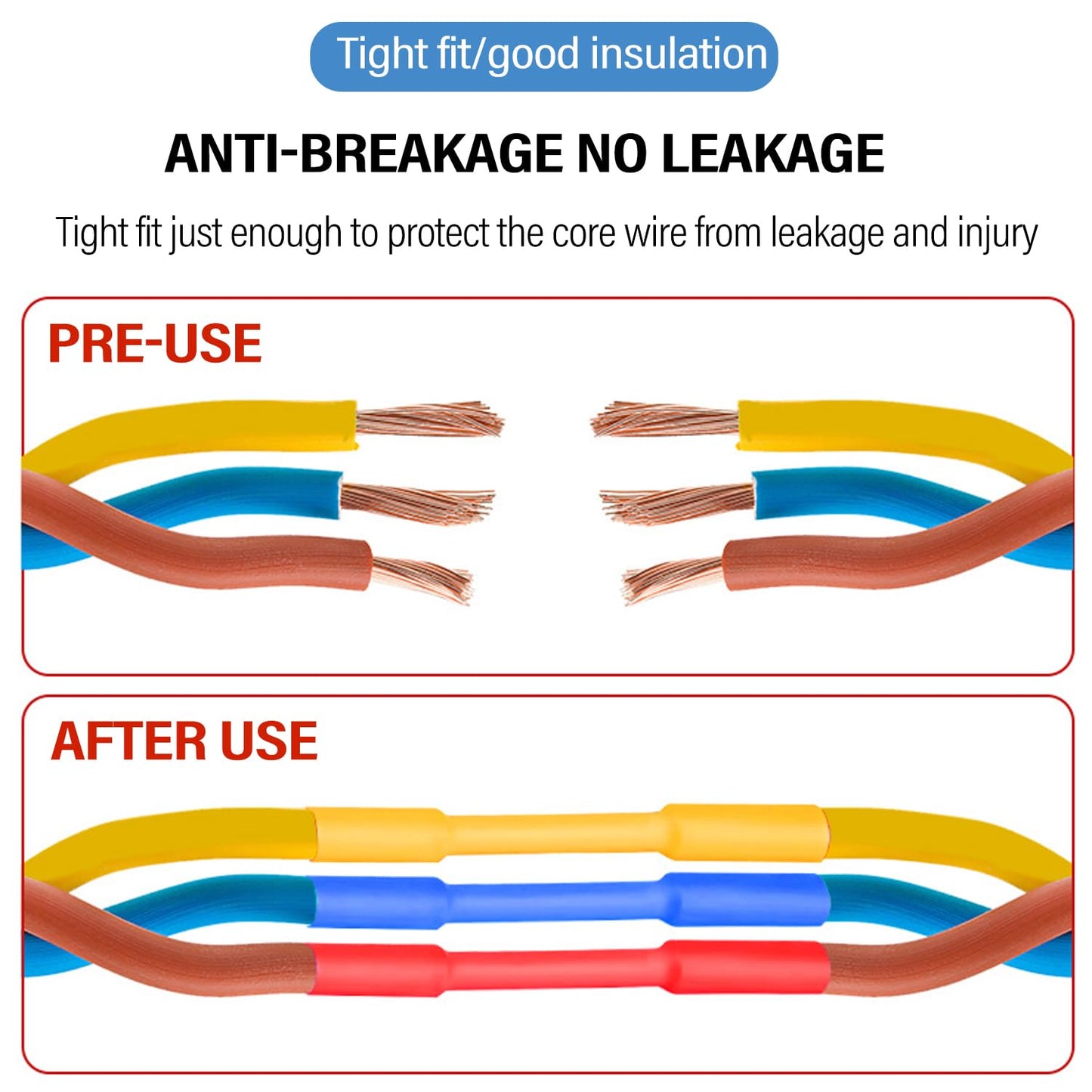 Tight fit/good insulation

ANTI-BREAKAGE NO LEAKAGE

Tight fit just enough to protect the core wire from leakage and injury

PRE-USE

AFTER USE