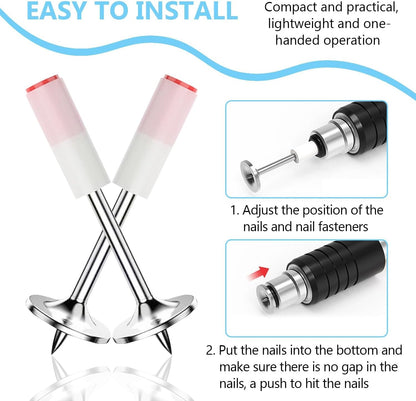 EASY TO INSTALL

Compact and practical, lightweight and one-handed operation

1. Adjust the position of the nails and nail fasteners

2. Put the nails into the bottom and make sure there is no gap in the nails, a push to hit the nails