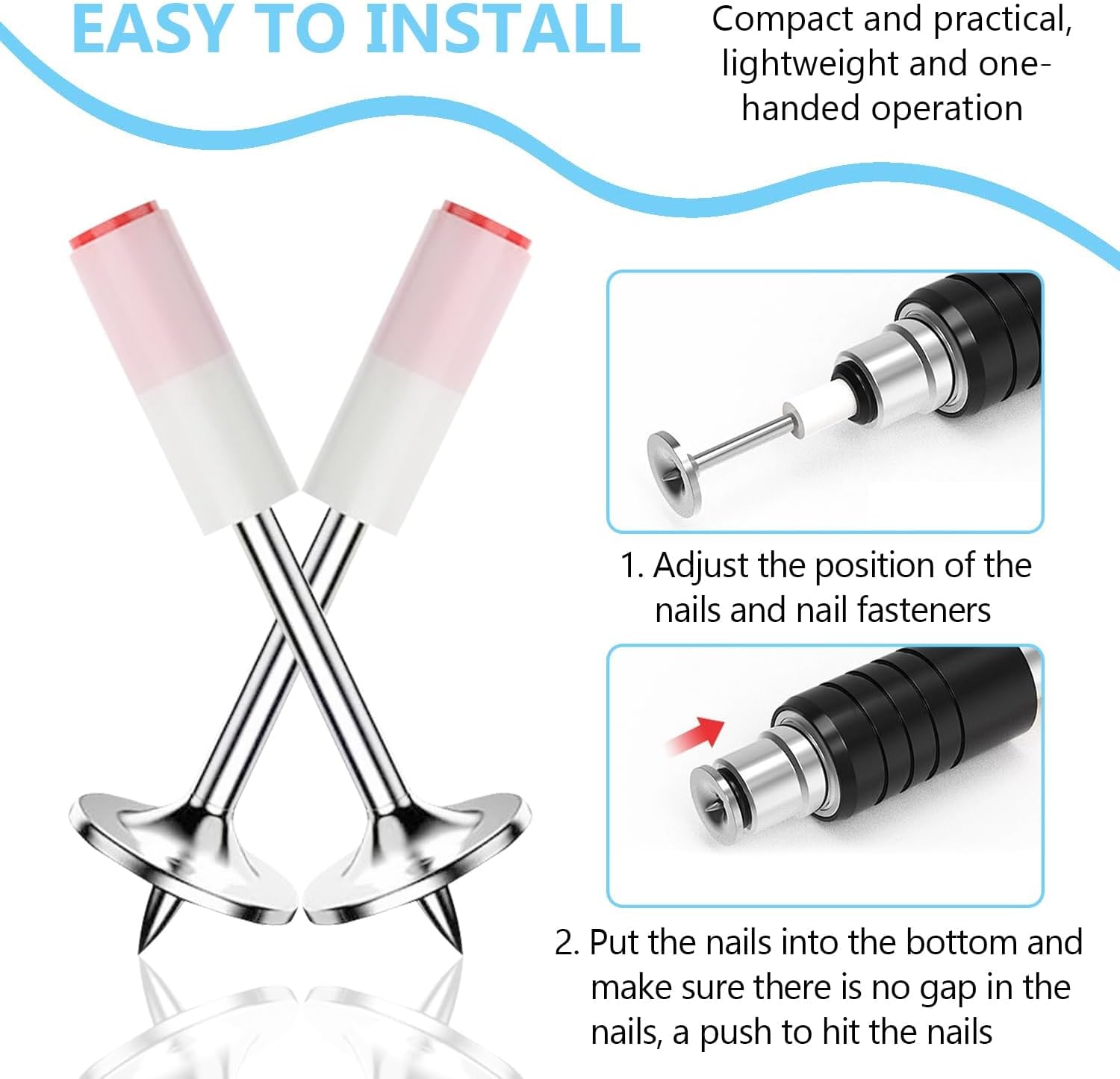 EASY TO INSTALL

Compact and practical, lightweight and one-handed operation

1. Adjust the position of the nails and nail fasteners

2. Put the nails into the bottom and make sure there is no gap in the nails, a push to hit the nails